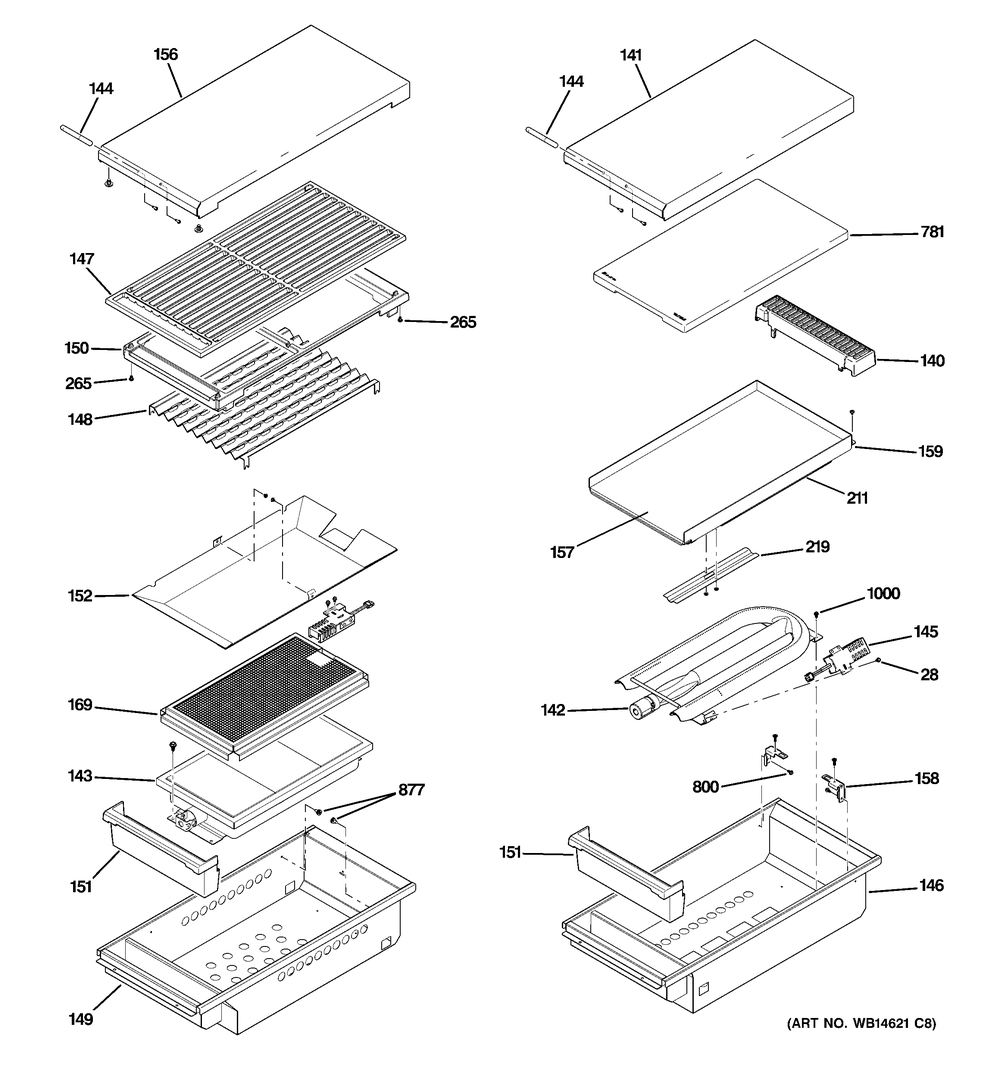 156
144
147
265
150
265
148
152
169
143
877
151
149
141
144
781
140
159
211
157
219
1000
145
28
142
800
158
151
146
(ART NO. WB14621 C8)