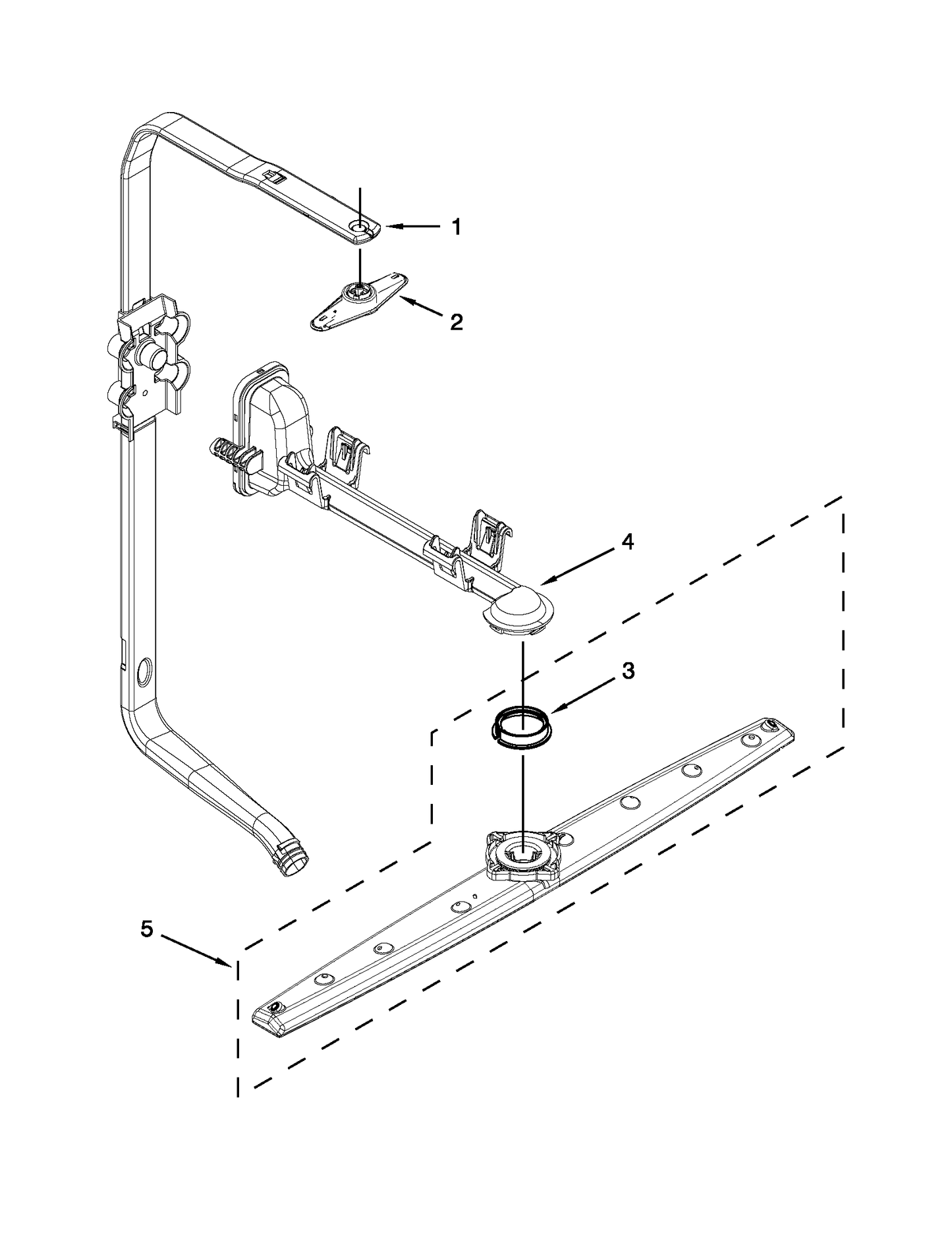 1
2
4
3
5