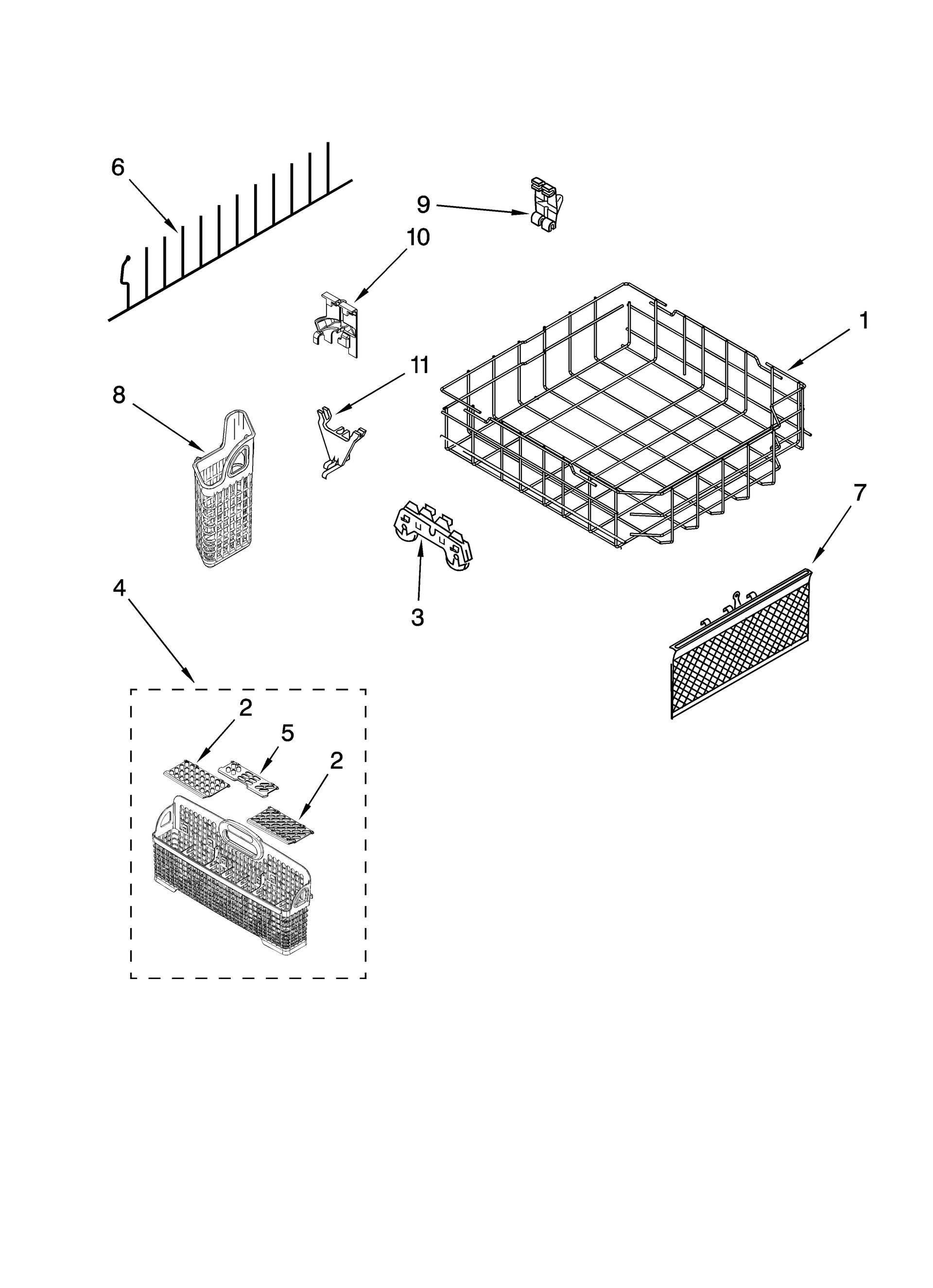 6
9
10
1
11
8
7
3
4
2
5
2