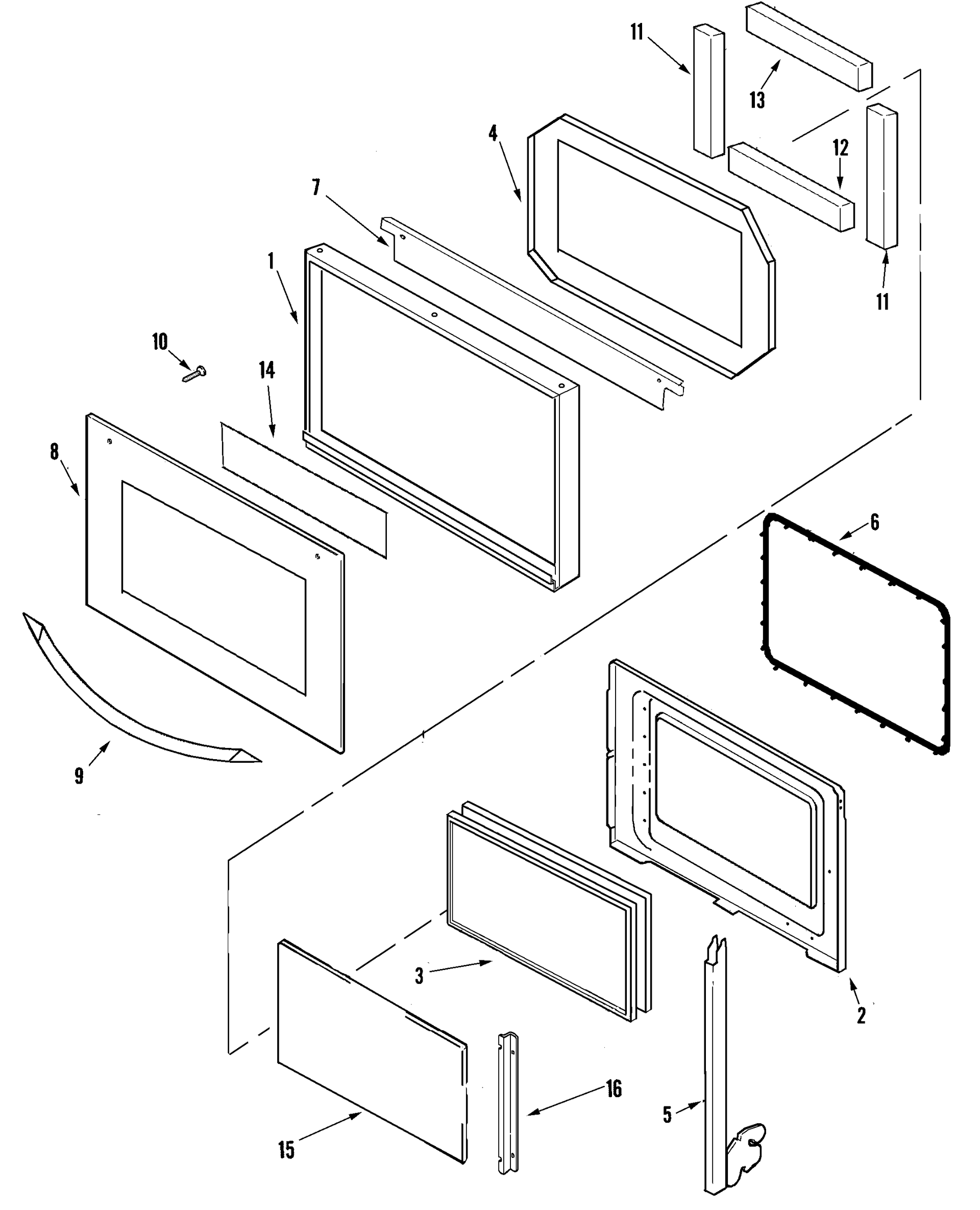 11
13
4
12
7
1
11
10
14
8
6
9
3
2
16
5
15