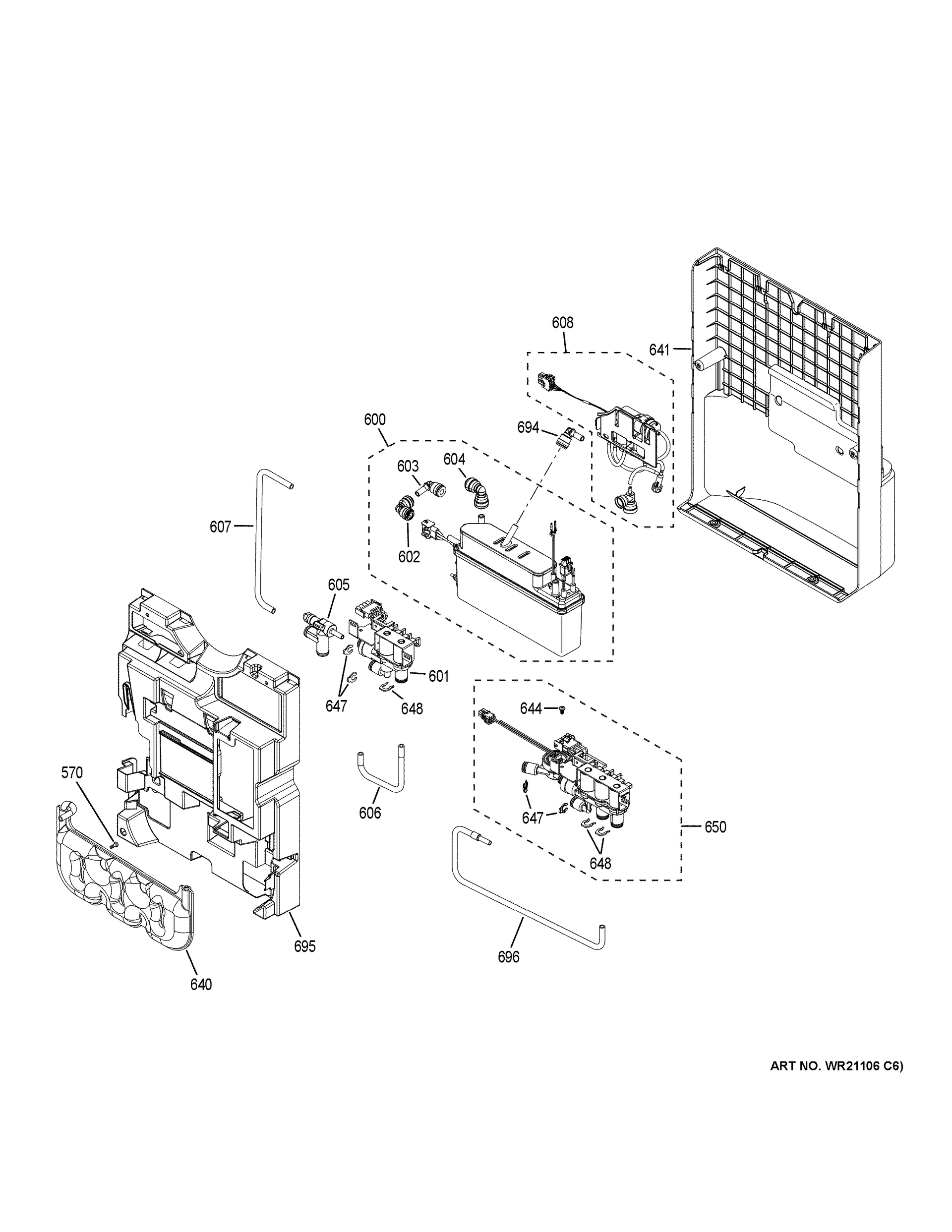 608
641
600
694
603
604
607
602
605
601
647
648
644
570
606
647
650
648
695
696
640
ART NO. WR21106 C6)