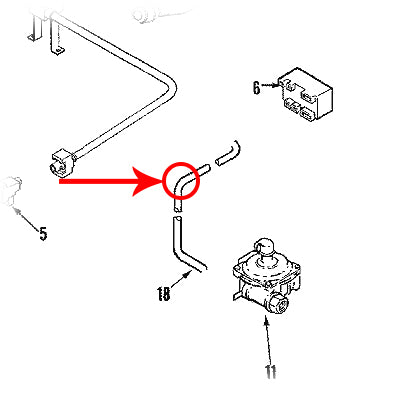 6
5
18
11