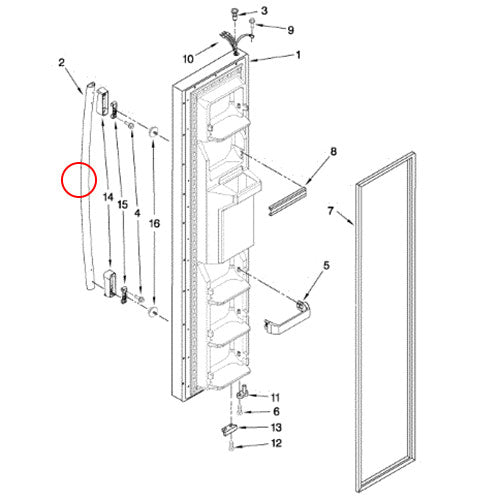 3
9
10
1
2
8
14
15
4
16
7
5
11
6
13
12