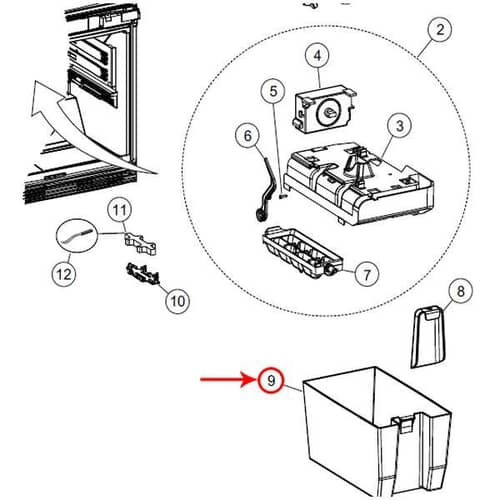 2
4
5
3
6
11
12
10
7
8
9