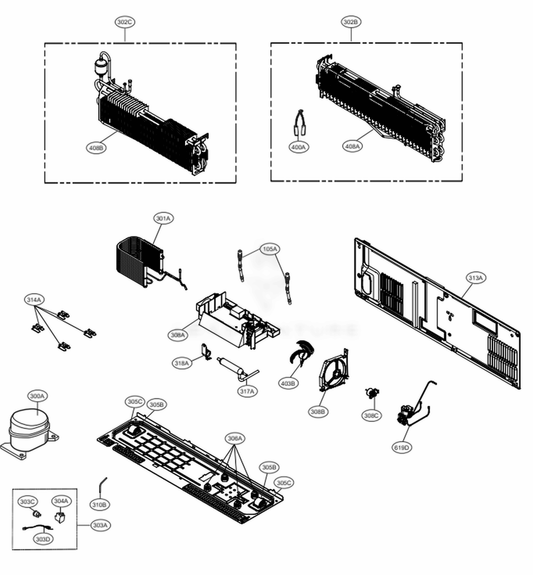 302C
408B
302B
400A
408A
301A
105A
313A
314A
308A
318A
317A
403B
308B
308C
619D
300A
305C
305B
306A
305B
305C
310B
303C
304A
303A
303D