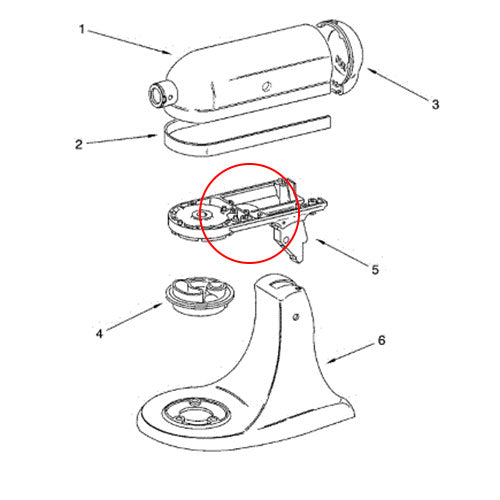 1

3

2

5

4

6