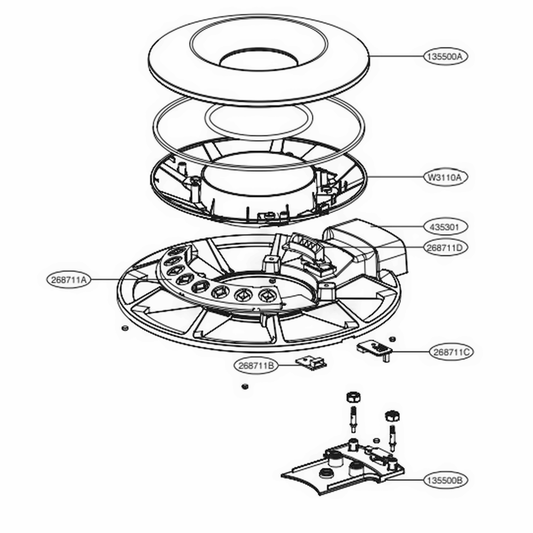 135500A
W3110A
435301
268711D
268711A
268711C
268711B
135500B