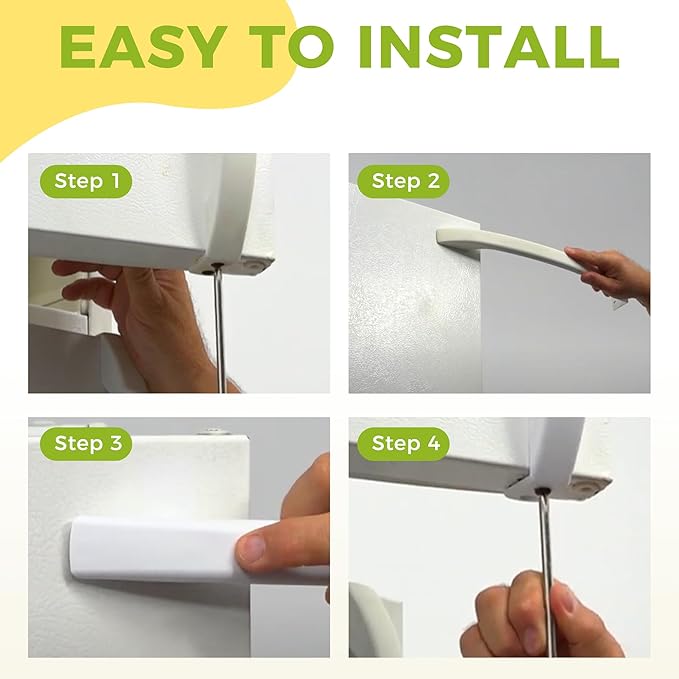 EASY TO INSTALL

Step 1

Step 2

Step 3

Step 4