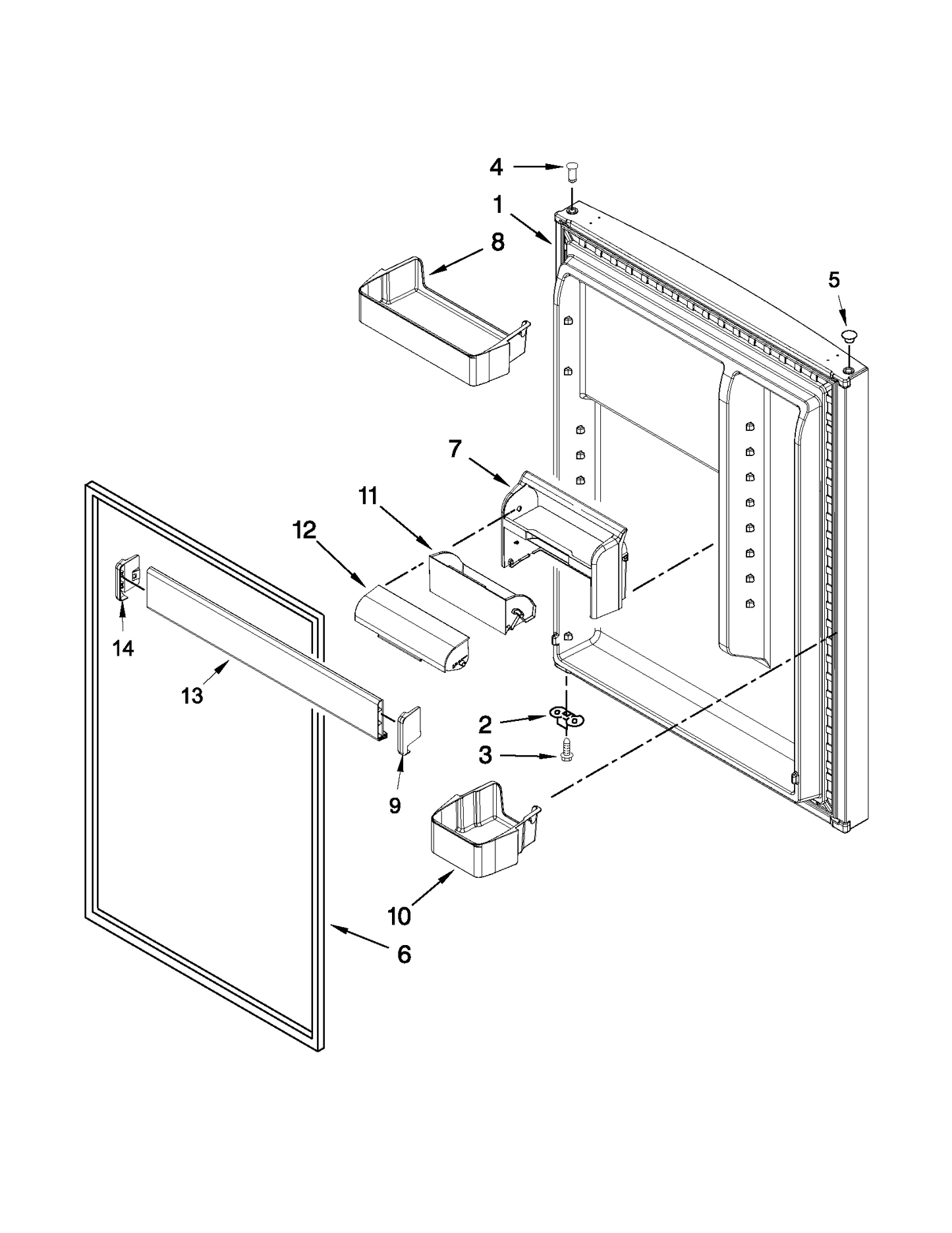 4
1
8
5
7
11
12
14
13
2
3
9
10
6