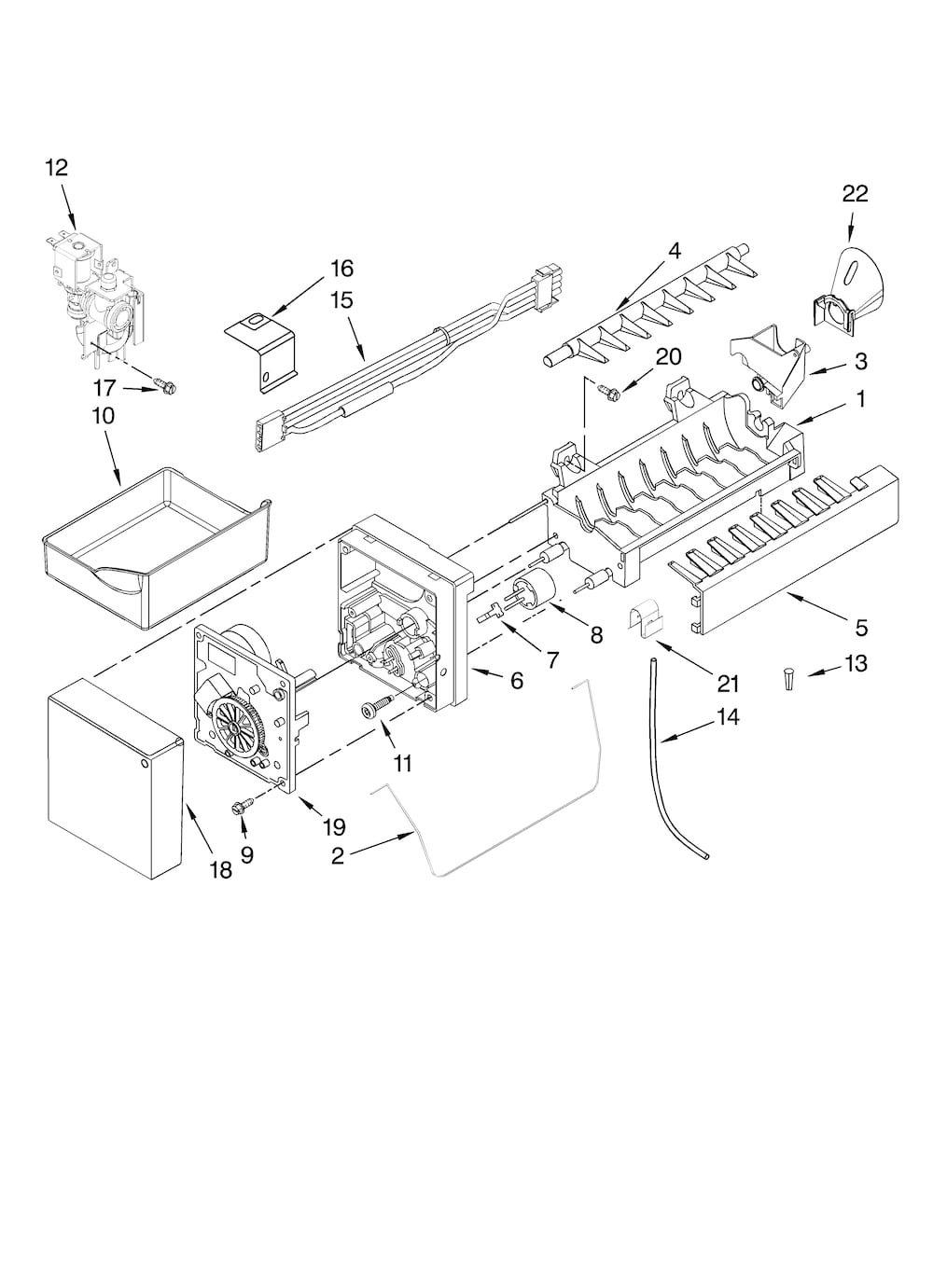 12
22
16
4
15
20
3
17
1
10
5
8
7
21
13
6
14
11
19
9
2
18