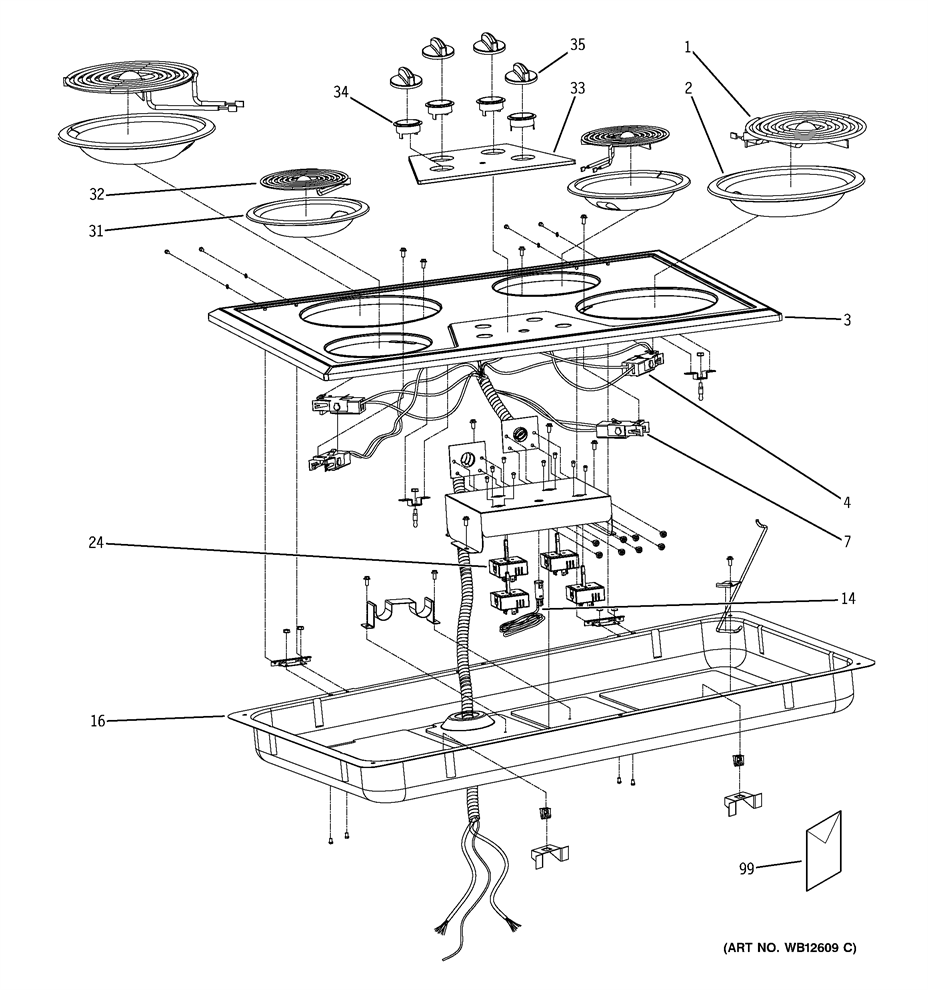 35
1
34
33
2
32
31
3
4
7
24
14
16
99
(ART NO. WB12609 C)