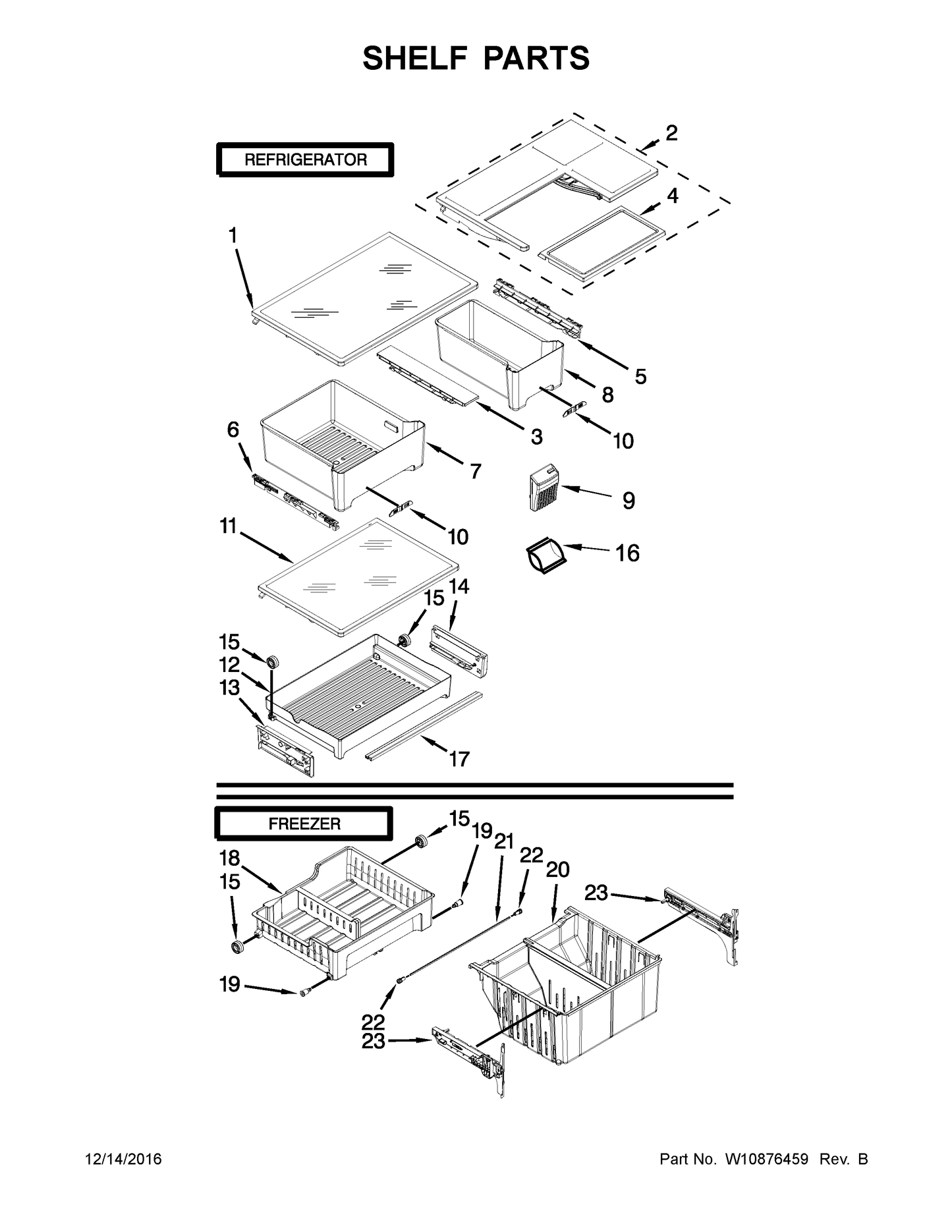 SHELF PARTS

REFRIGERATOR

2
4
1
5
8
3
10
6
7
9
10
11
16
15
14
15
12
13
17

FREEZER

15
19
21
22
20
18
15
23
19
22
23

12/14/2016

Part No. W10876459 Rev. B