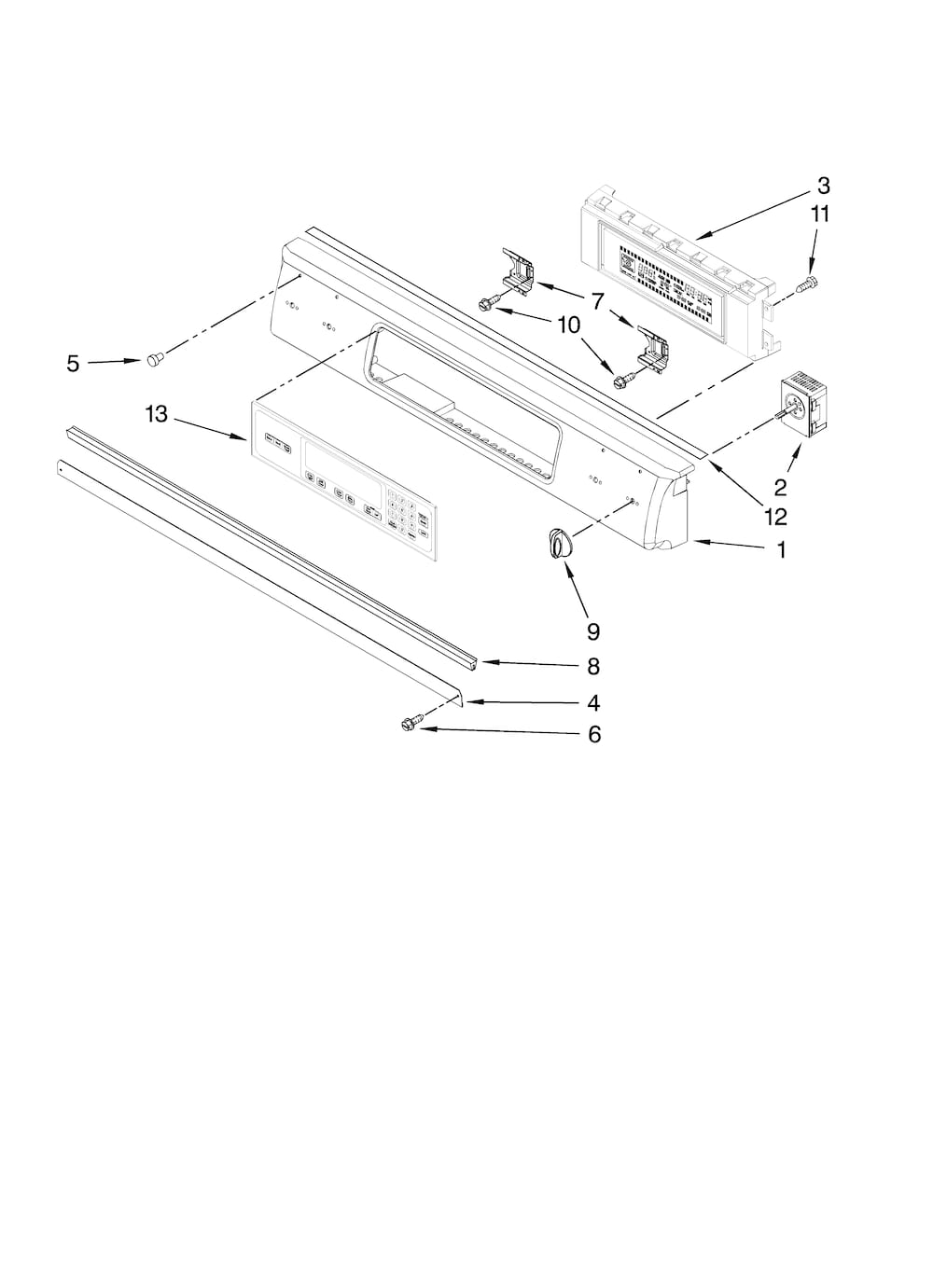 3
11
7
10
5
13
2
12
1
9
8
4
6