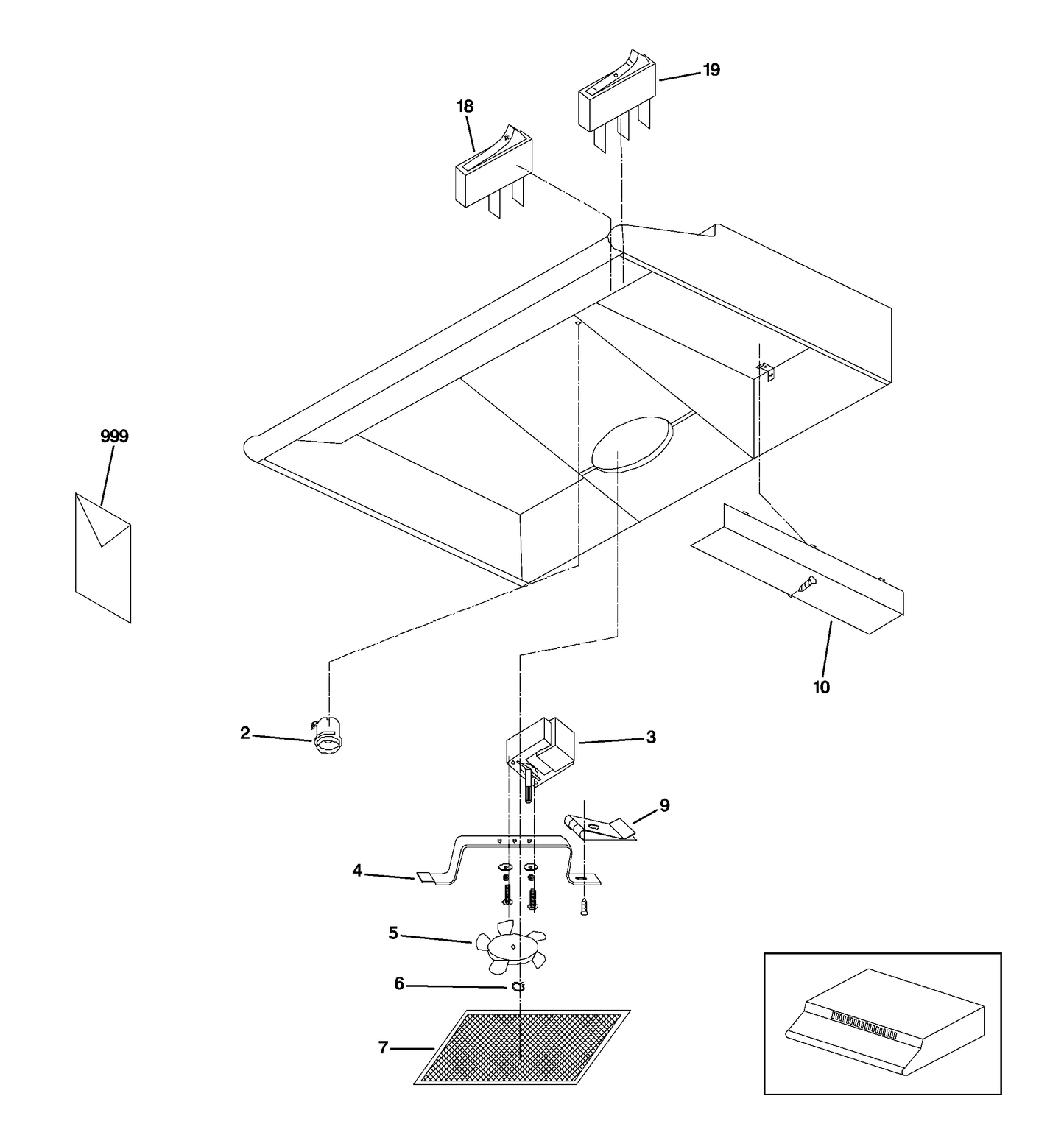 19
18
999
10
2
3
9
4
5
6
7