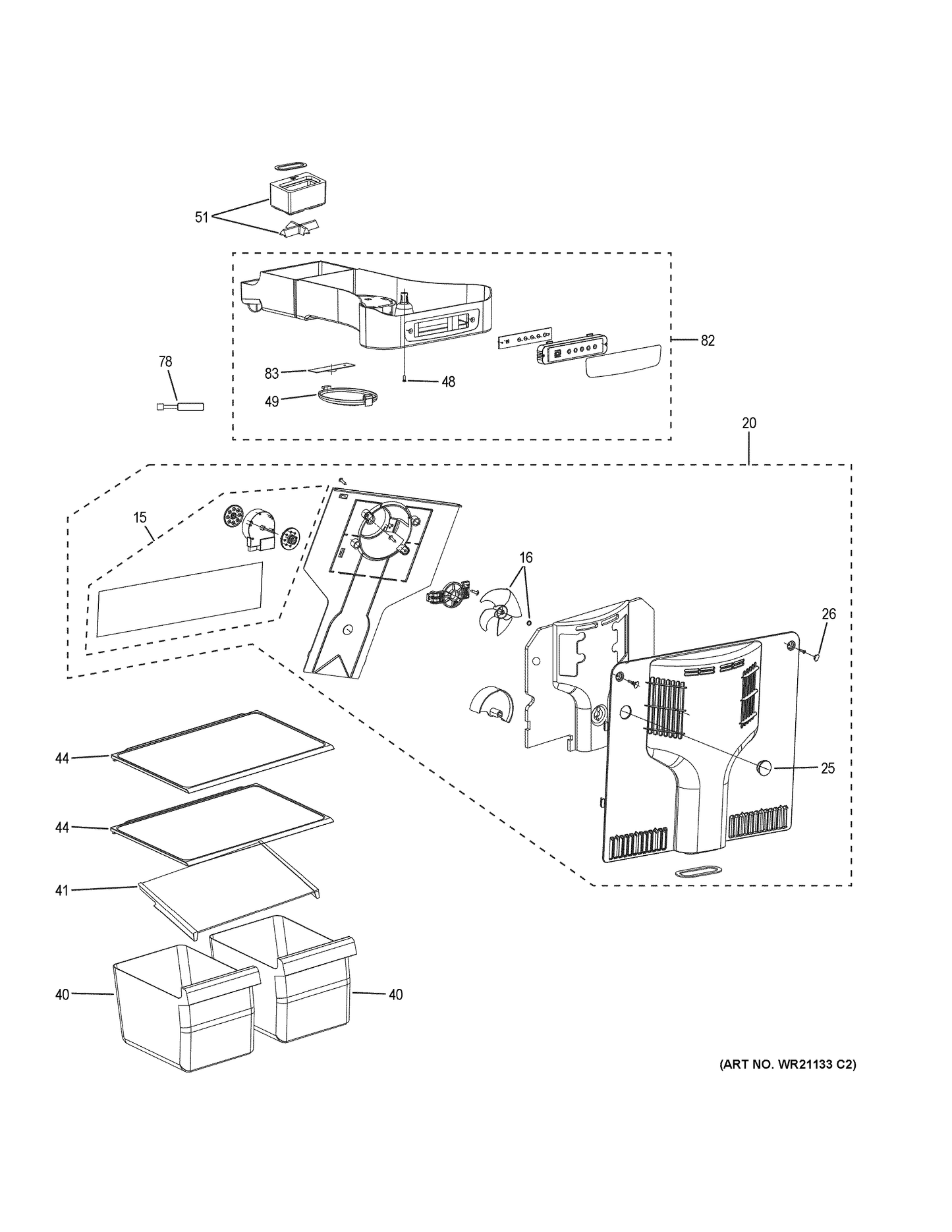 51

82

78

83

48

49

20

15

16

26

25

44

44

41

40

40

(ART NO. WR21133 C2)