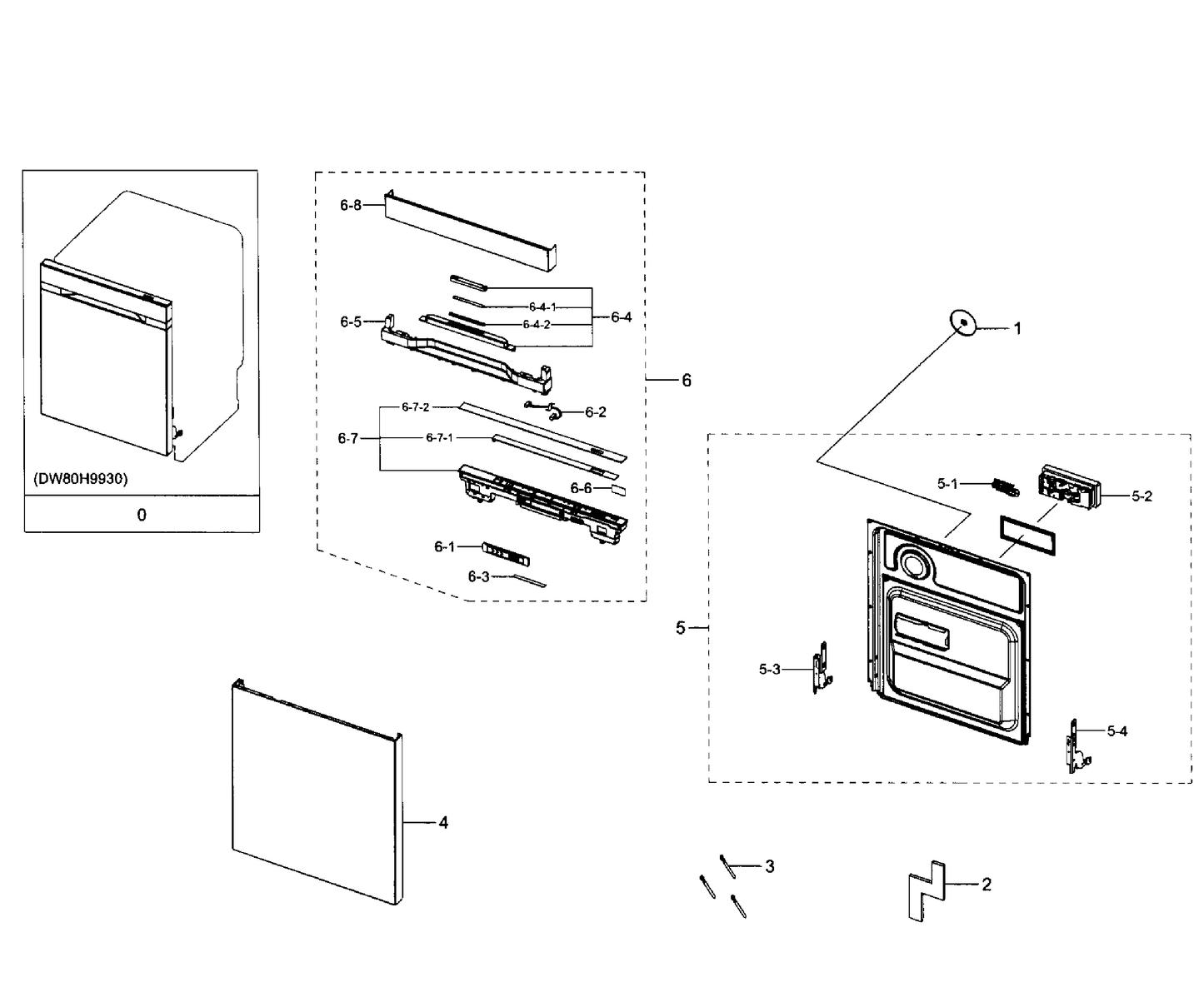 (DW80H9930)

0

6-8

6-4-1

6-4-2

6-4

6-5

6

6-7-2

6-2

6-7

6-7-1

6-6

6-1

6-3

1

5-1

5-2

5

5-3

5-4

4

3

2