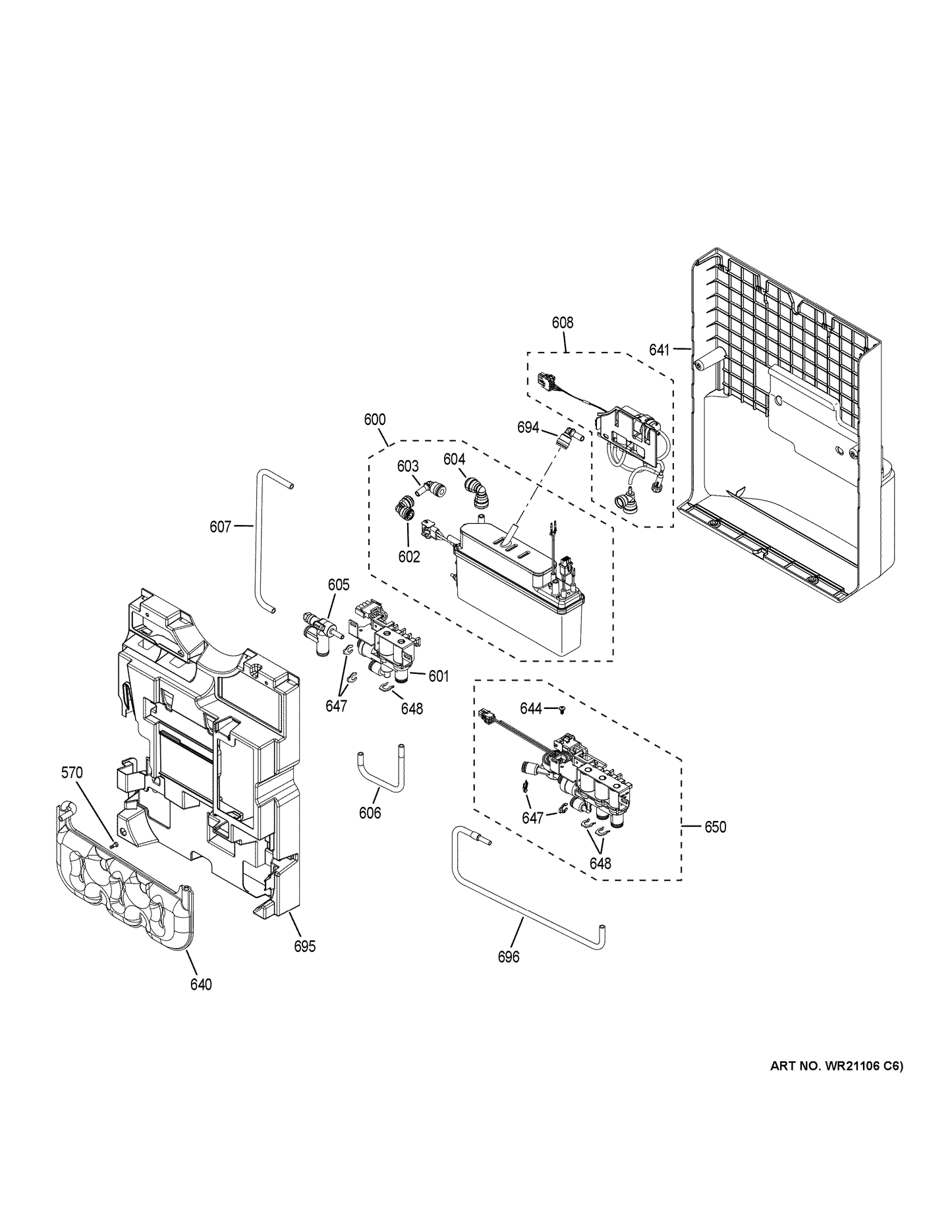 608
641
600
694
603
604
607
602
605
601
647
648
644
570
606
647
650
648
695
696
640
ART NO. WR21106 C6)