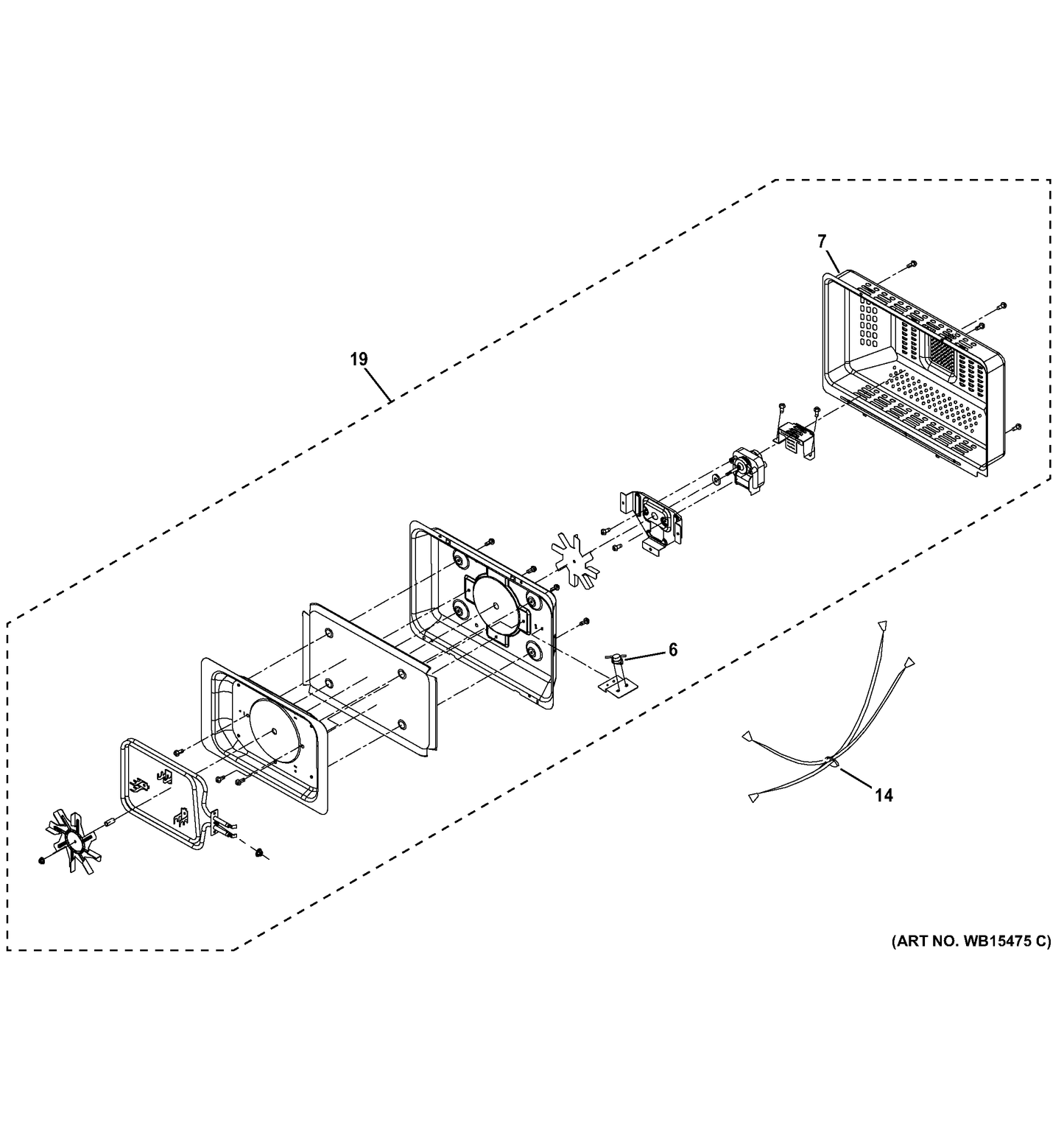 7

19

6

14

(ART NO. WB15475 C)