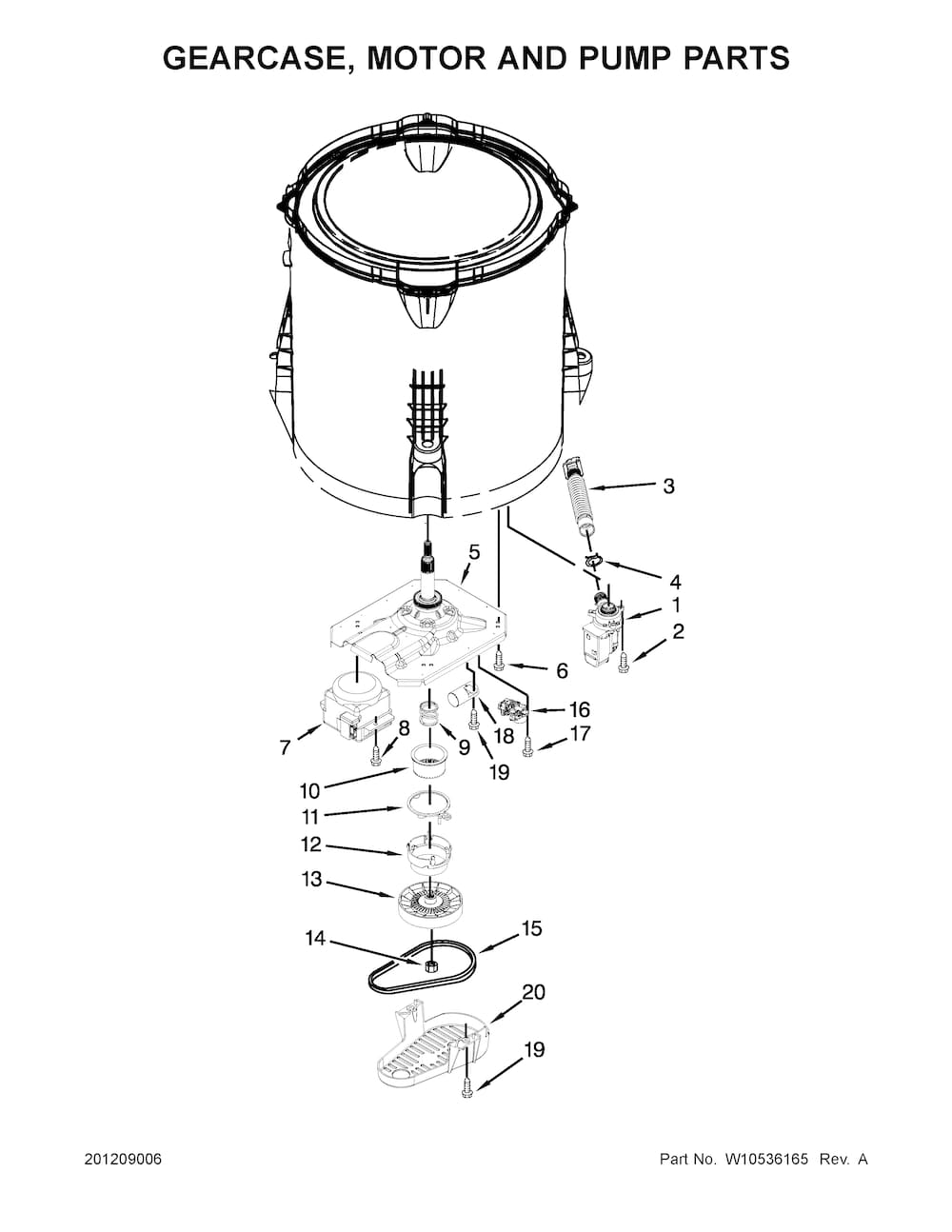 GEARCASE, MOTOR AND PUMP PARTS

3

5

4

1

2

6

16

17

7

8

9

18

19

10

11

12

13

14

15

20

19

201209006

Part No. W10536165 Rev. A