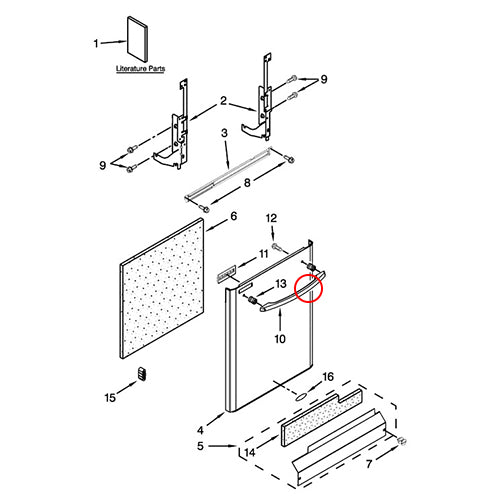 1
Literature Parts
9
2
3
9
8
6
12
11
13
10
15
16
4
5
14
7