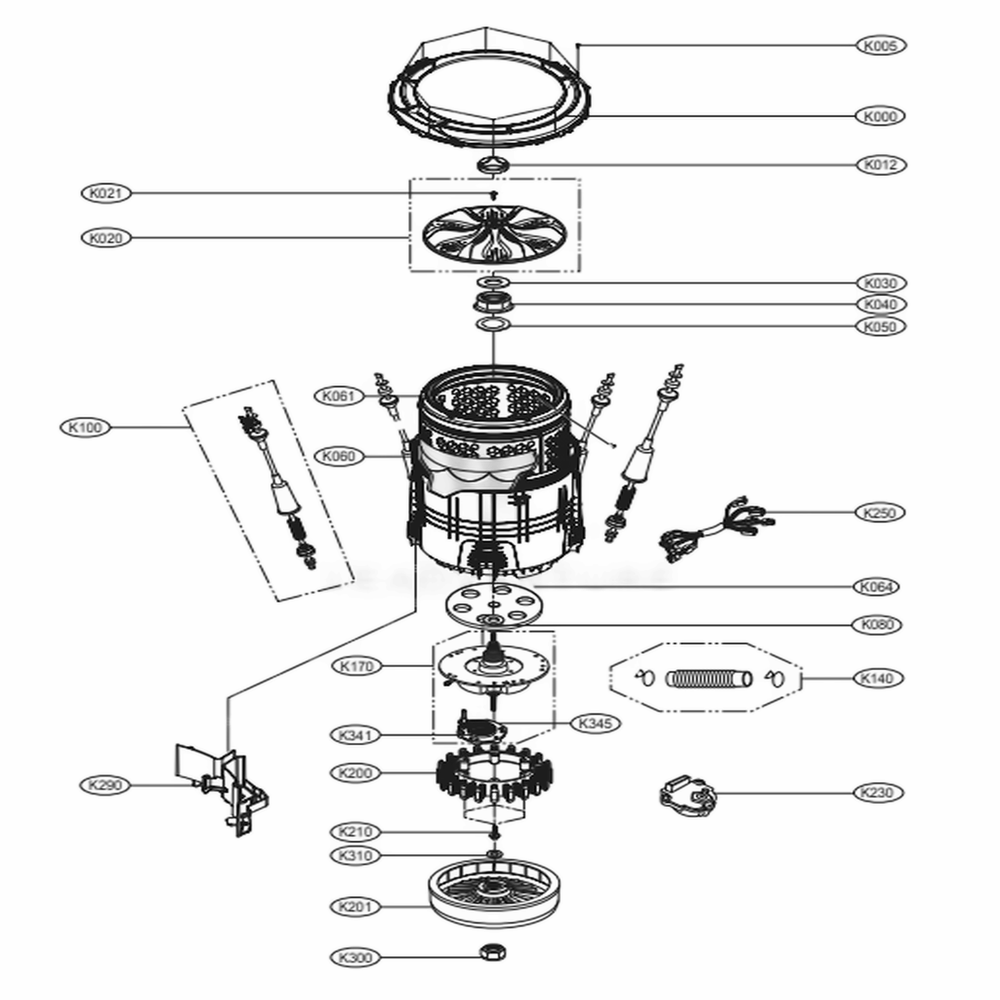 K005
K000
K012
K021
K020
K030
K040
K050
K061
K100
K060
K250
K064
K080
K170
K140
K345
K341
K200
K290
K230
K210
K310
K201
K300