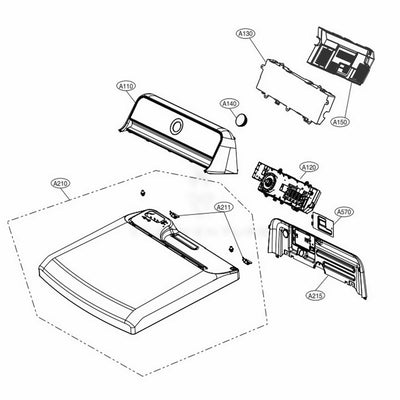 A130

A110

A140

A150

A120

A210

A211

A570

A215