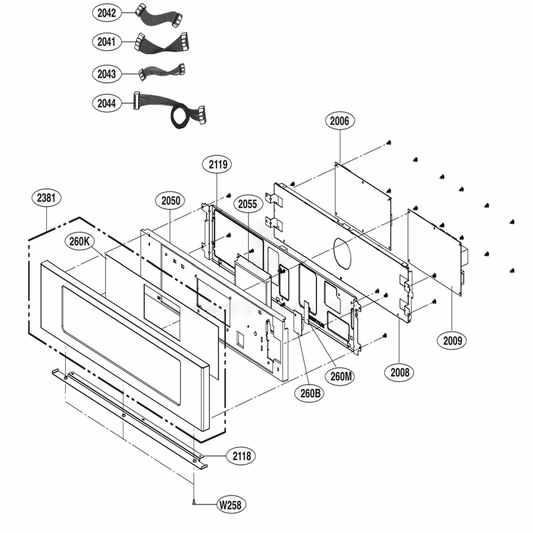 2042
2041
2043
2044
2006
2119
2381
2050
2055
260K
2009
2008
260M
260B
2118
W258