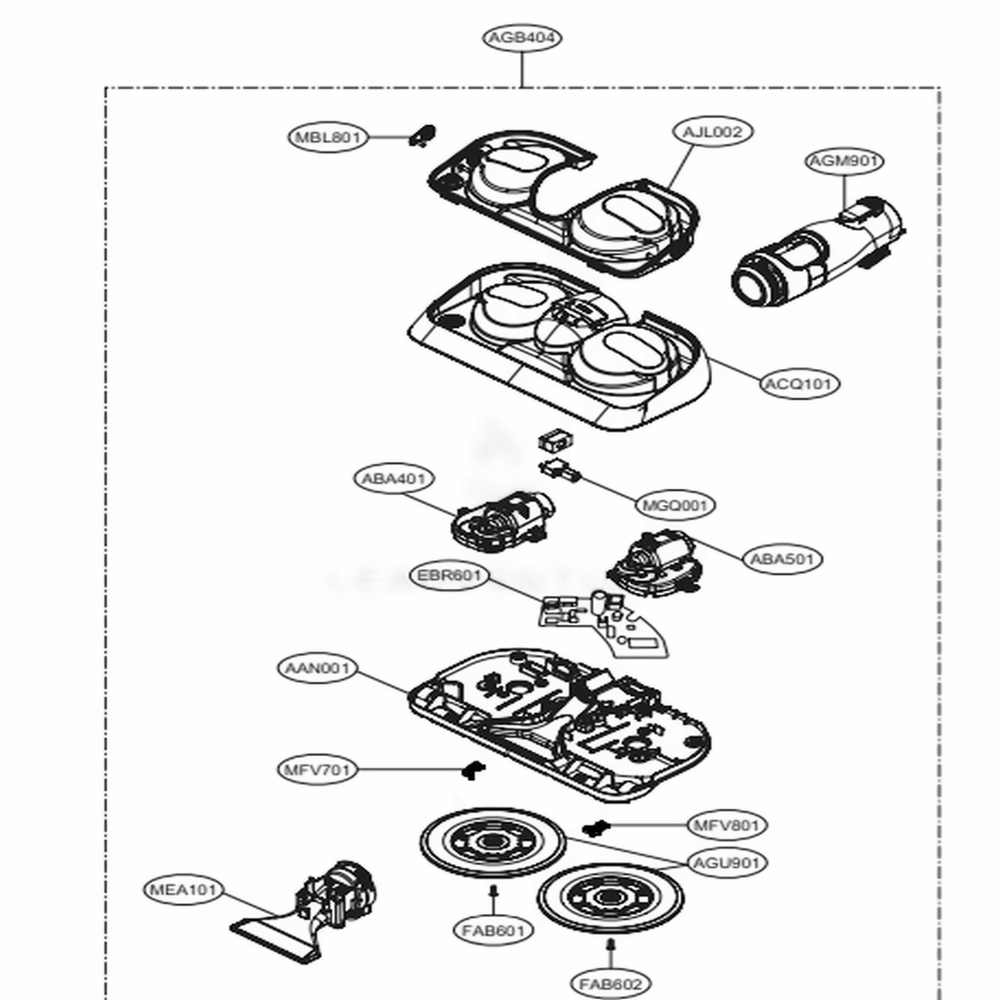 AGB404
MBL801
AJL002
AGM901
ACQ101
ABA401
MGQ001
ABA501
EBR601
AAN001
MFV701
MFV801
AGU901
MEA101
FAB601
FAB602